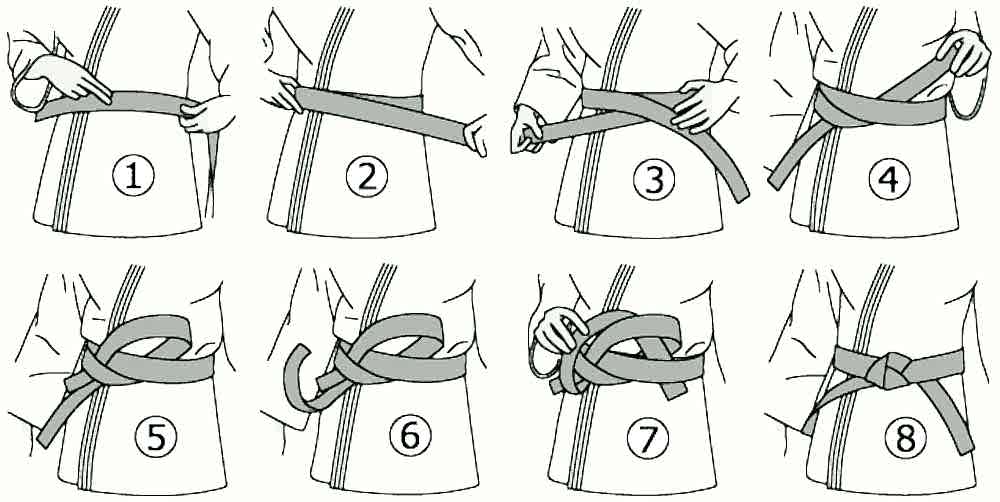 ①
②
③
④
⑤
⑥
⑦
⑧